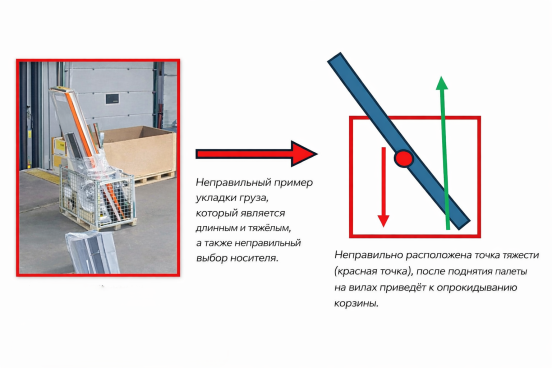 Неправильный пример укладки груза, который является длинным и тяжёлым, а также неправильный выбор носителя.

Неправильно расположена точка тяжести (красная точка), после поднятия палеты на вилах приведёт к опрокидыванию корзины.